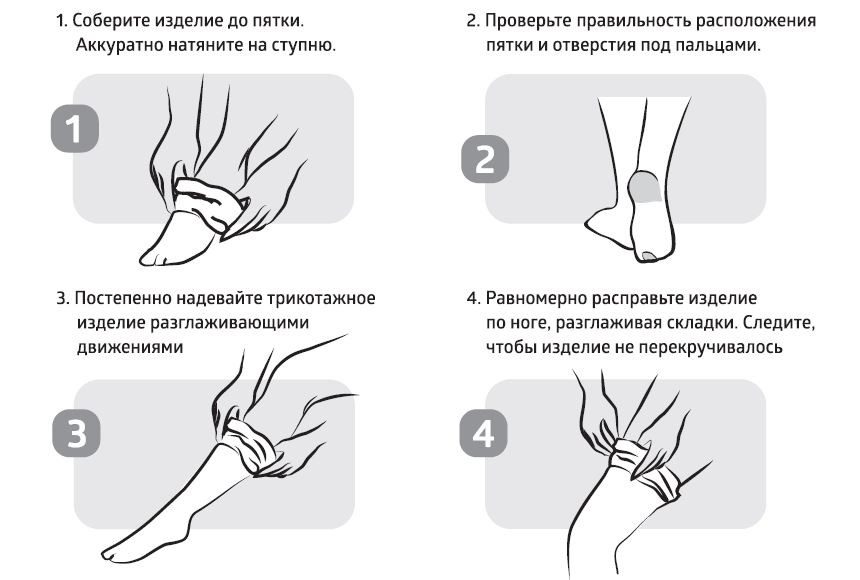 1. Соберите изделие до пятки. Аккуратно натяните на ступню.

1

2. Проверьте правильность расположения пятки и отверстия под пальцами.

2

3. Постепенно надевайте трикотажное изделие разглаживающими движениями

3

4. Равномерно расправьте изделие по ноге, разглаживая складки. Следите, чтобы изделие не перекручивалось

4